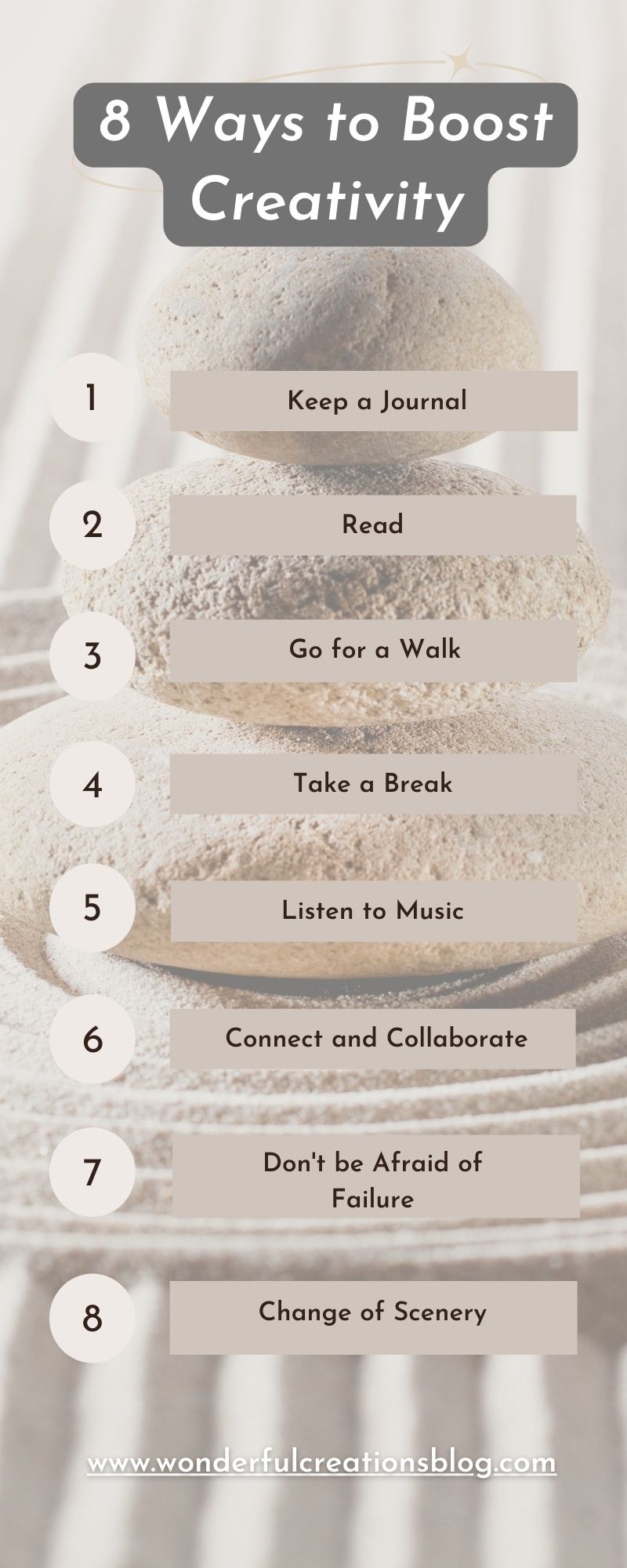 8 Ways to Boost Creativity

1
Keep a Journal

2
Read

3
Go for a Walk

4
Take a Break

5
Listen to Music

6
Connect and Collaborate

7
Don't be Afraid of Failure

8
Change of Scenery

www.wonderfulcreationsblog.com